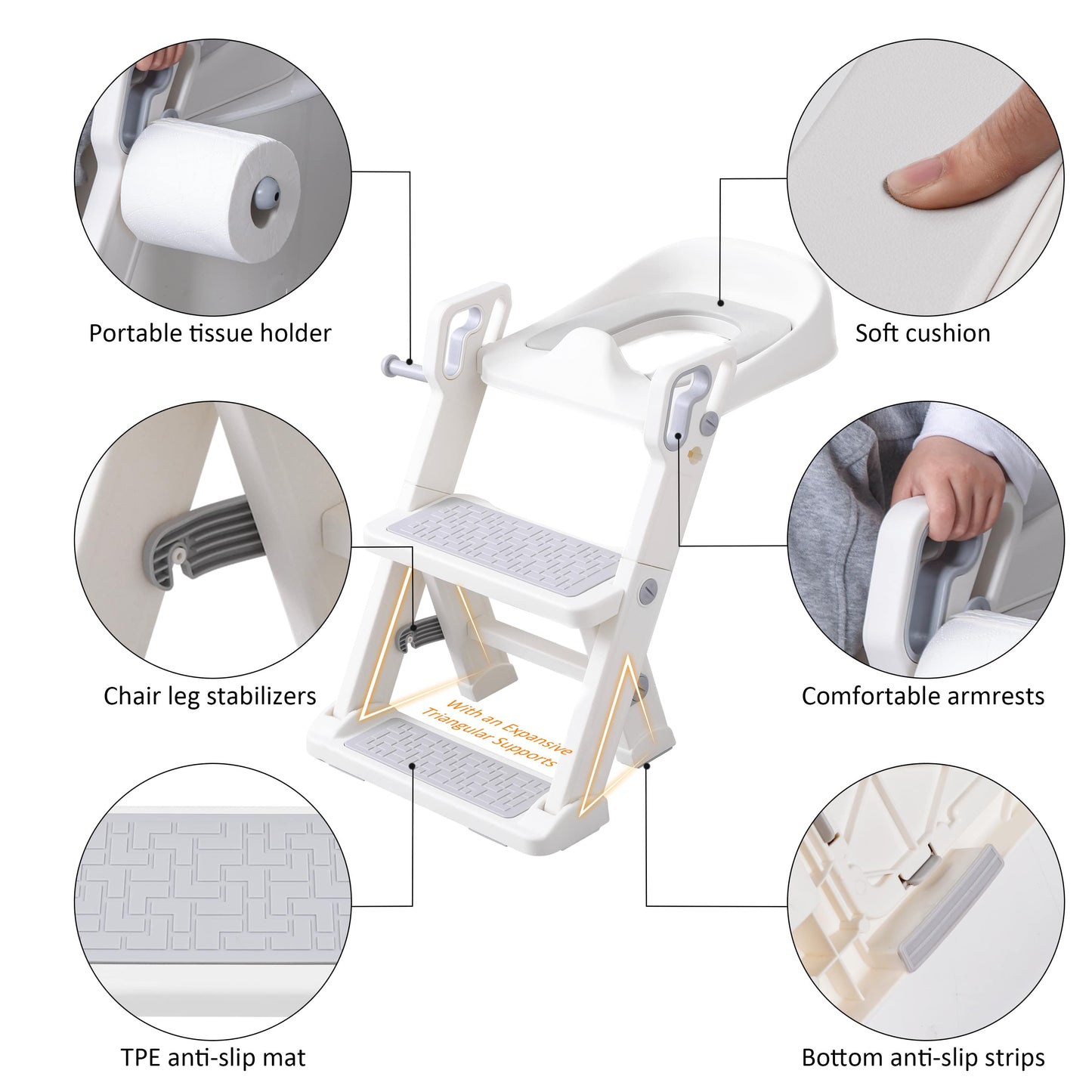 Portable tissue holder

Soft cushion

Chair leg stabilizers

Comfortable armrests

With an Expansive Triangular Supports

TPE anti-slip mat

Bottom anti-slip strips